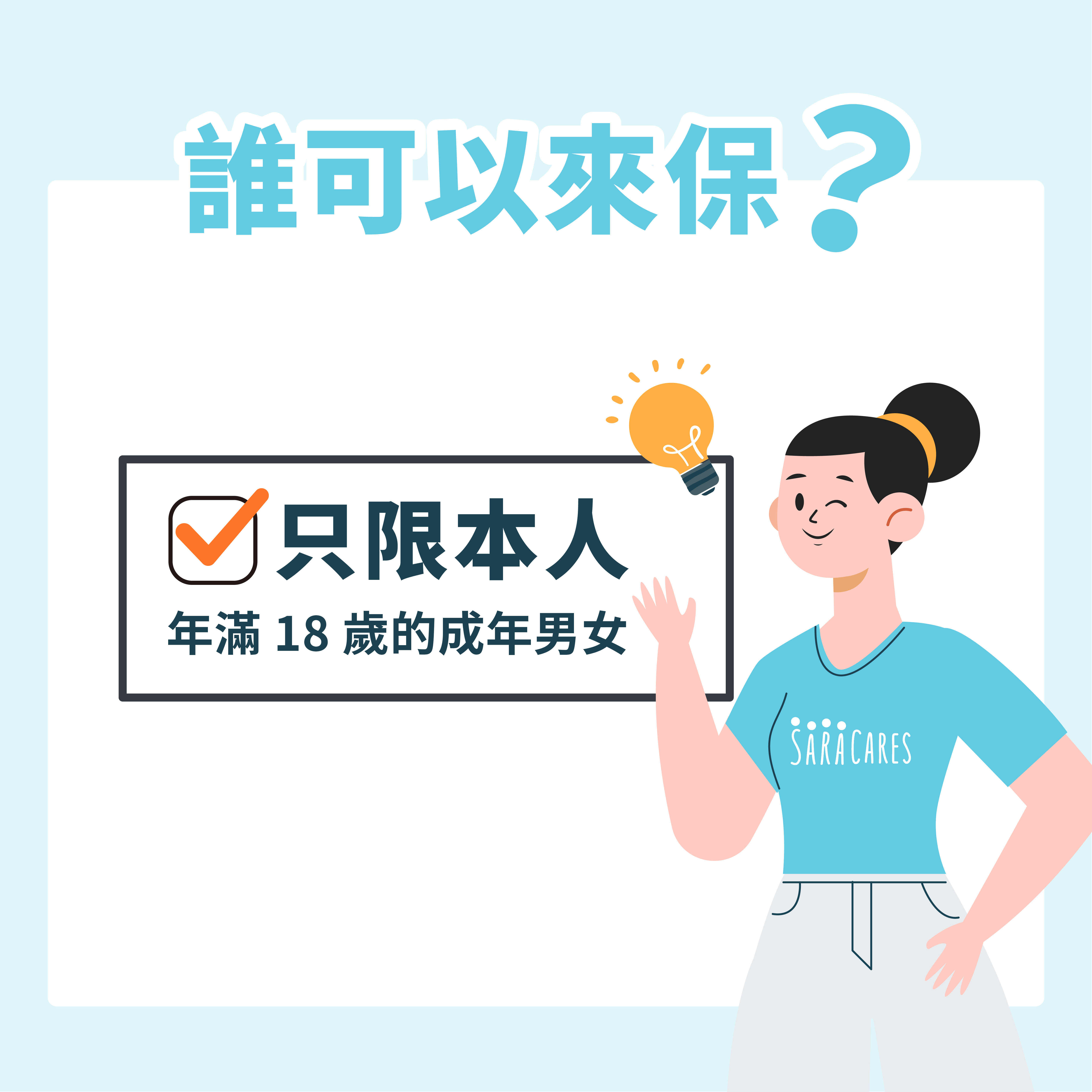 誰可以來保？

只限本人
年滿 18 歲的成年男女

SARACARES